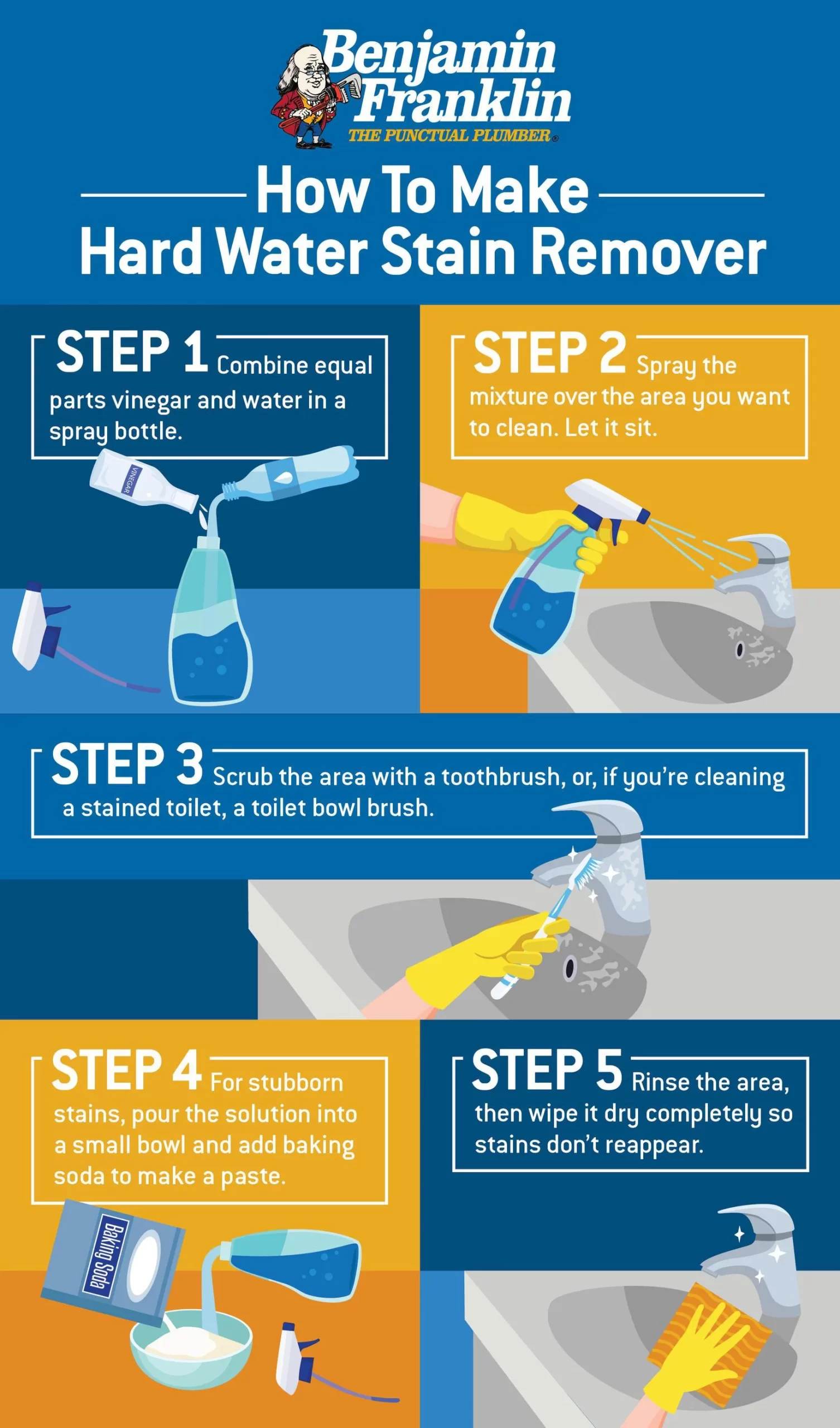 Benjamin Franklin
THE PUNCTUAL PLUMBER®

How To Make
Hard Water Stain Remover

STEP 1 Combine equal parts vinegar and water in a spray bottle.

VINEGAR

STEP 2 Spray the mixture over the area you want to clean. Let it sit.

STEP 3 Scrub the area with a toothbrush, or, if you're cleaning a stained toilet, a toilet bowl brush.

STEP 4 For stubborn stains, pour the solution into a small bowl and add baking soda to make a paste.

Baking Soda

STEP 5 Rinse the area, then wipe it dry completely so stains don't reappear.